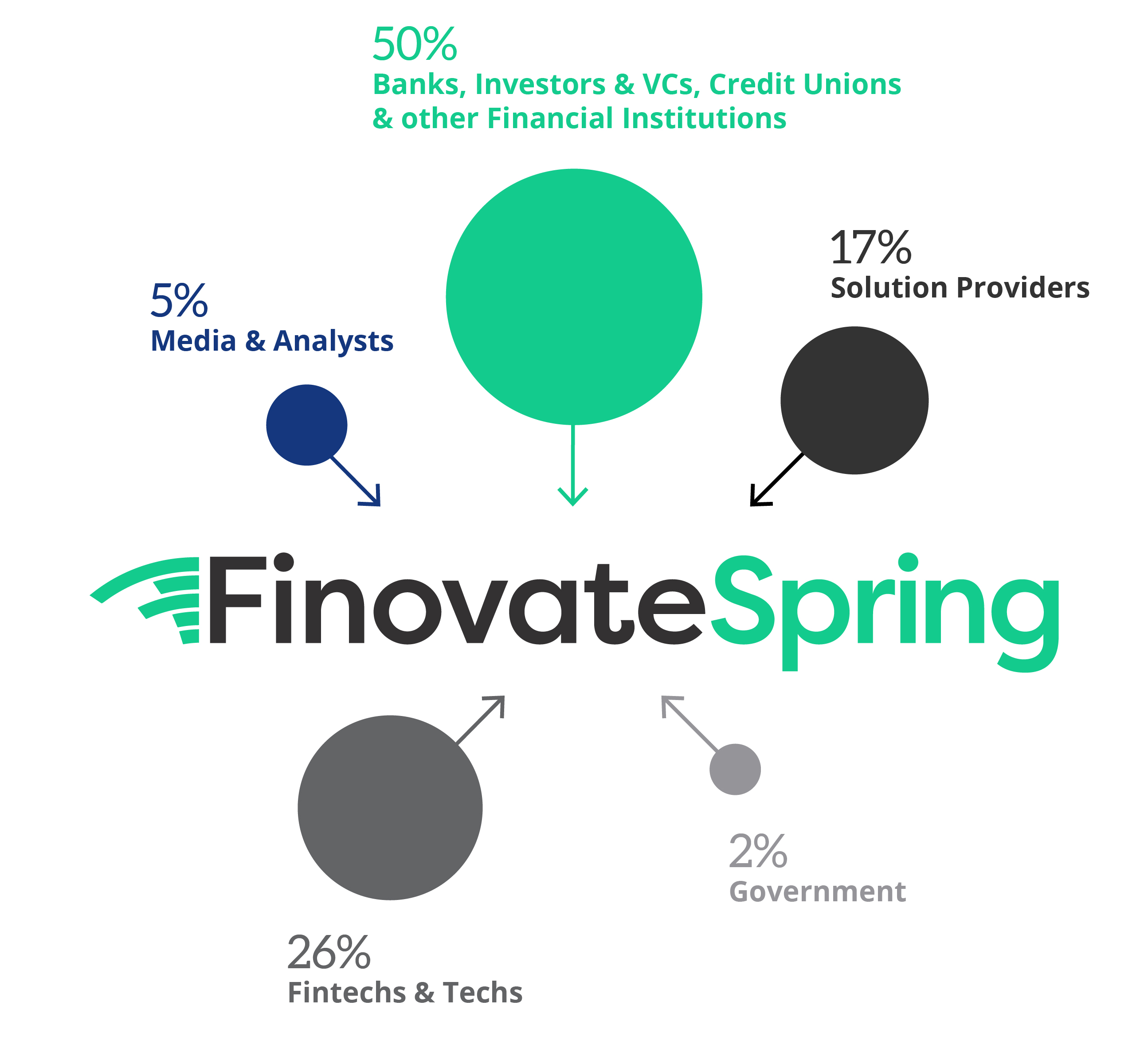 50%
Banks, Investors & VCs, Credit Unions & other Financial Institutions

5%
Media & Analysts

17%
Solution Providers

FinovateSpring

2%
Government

26%
Fintechs & Techs