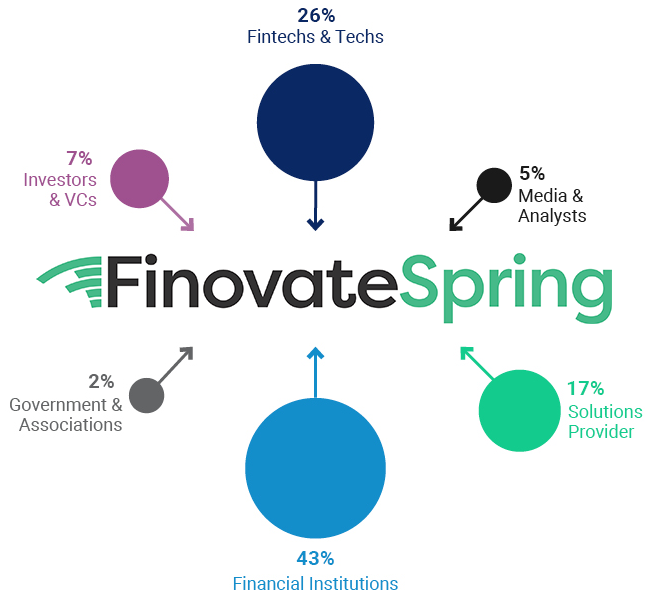 26%
Fintechs & Techs

7%
Investors & VCs

5%
Media & Analysts

FinovateSpring

2%
Government & Associations

17%
Solutions Provider

43%
Financial Institutions