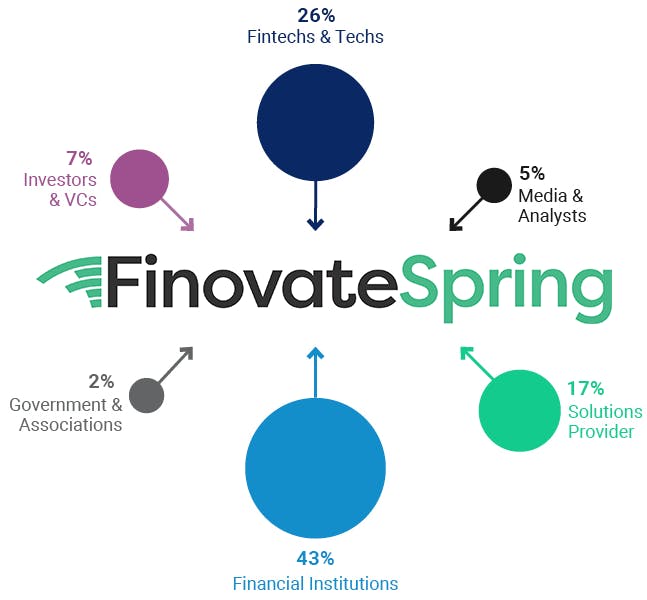 26%
Fintechs & Techs

7%
Investors & VCs

5%
Media & Analysts

FinovateSpring

2%
Government & Associations

17%
Solutions Provider

43%
Financial Institutions