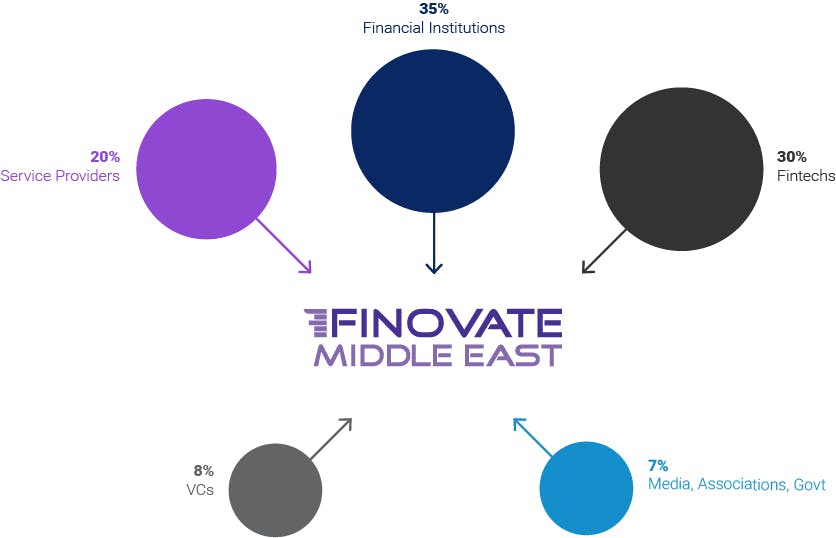 35%
Financial Institutions

20%
Service Providers

30%
Fintechs

FINOVATE
MIDDLE EAST

8%
VCs

7%
Media, Associations, Govt