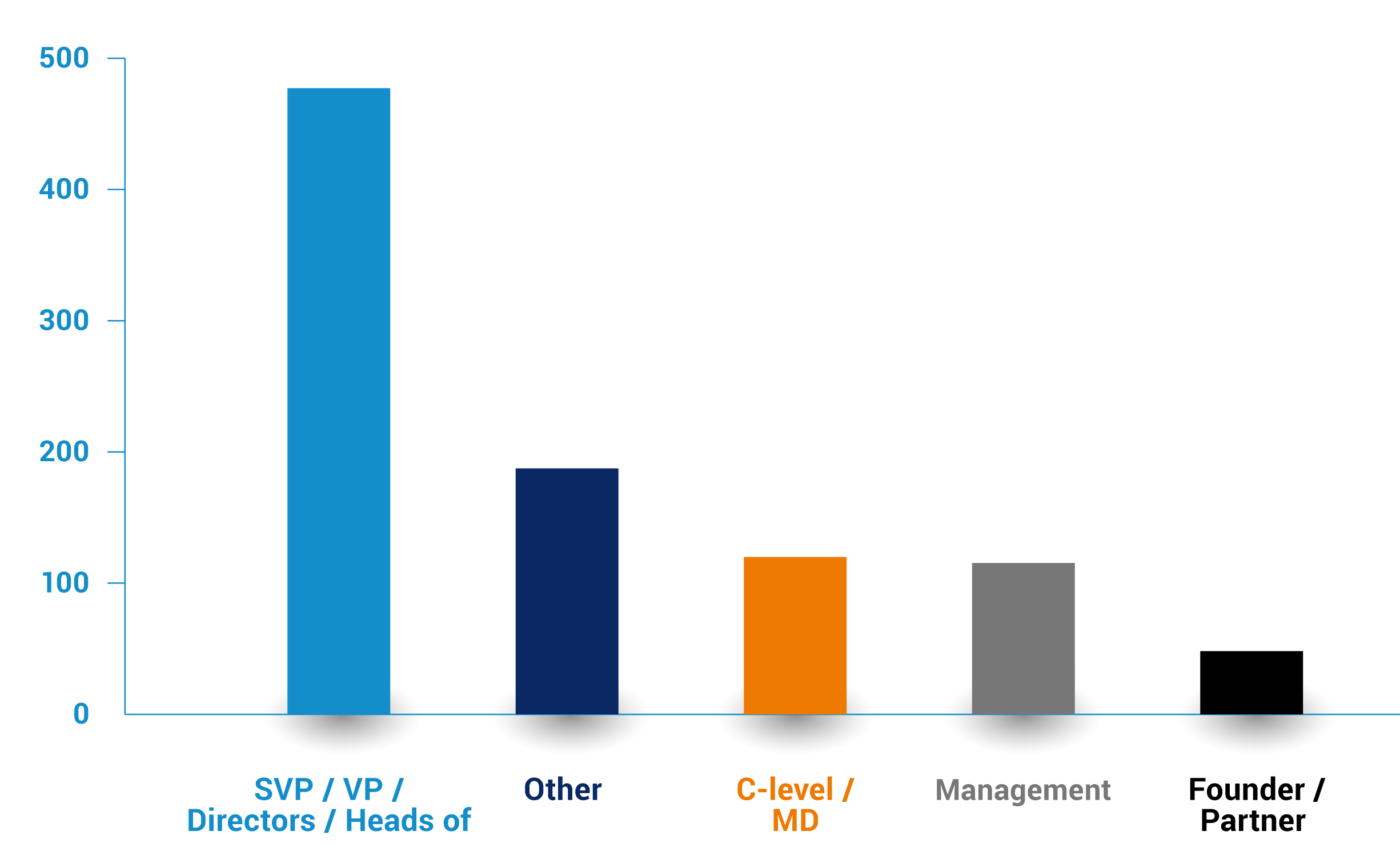 500
400
300
200
100
0

SVP / VP / Directors / Heads of

Other

C-level / MD

Management

Founder / Partner