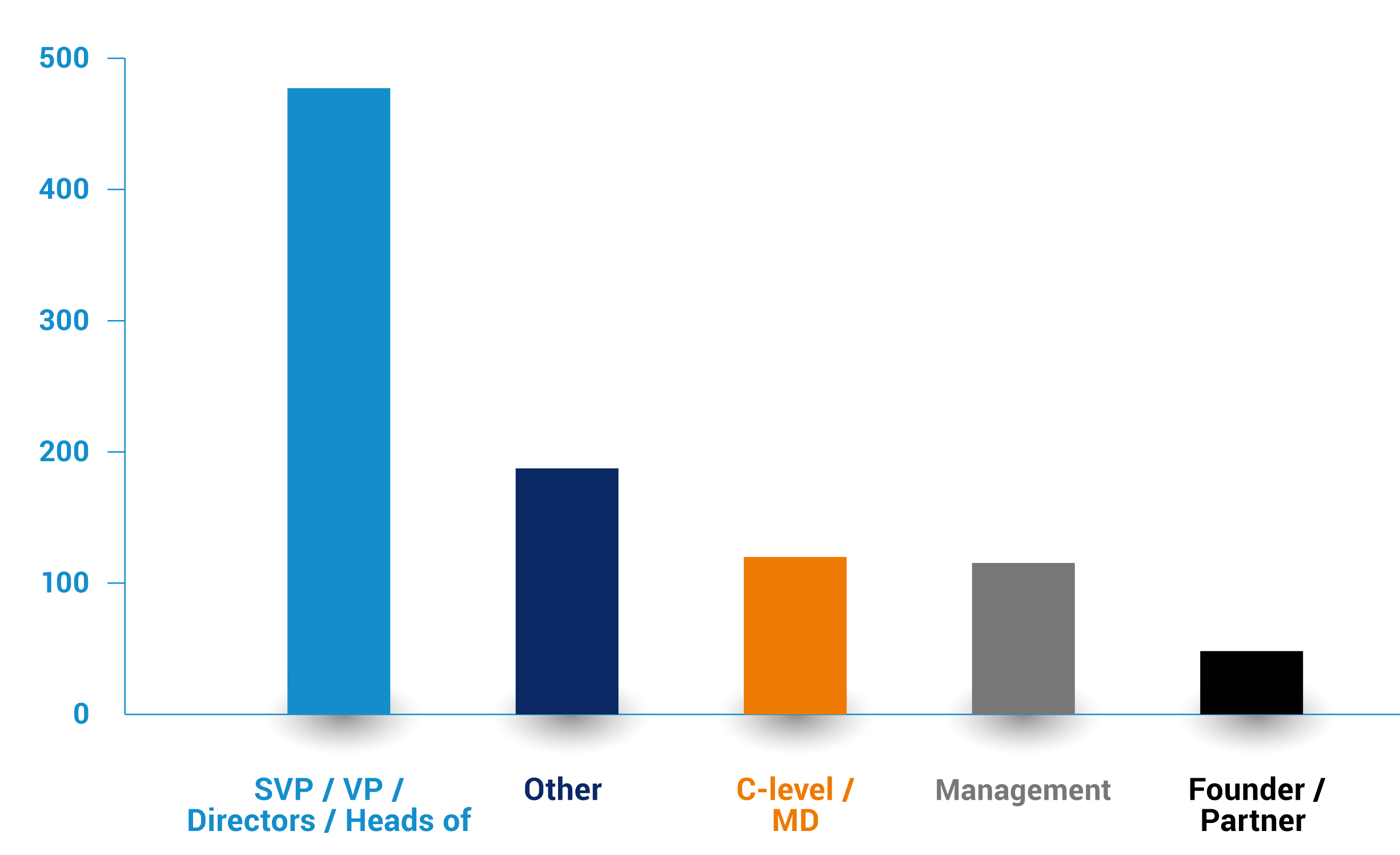 500
400
300
200
100
0

SVP / VP / Directors / Heads of

Other

C-level / MD

Management

Founder / Partner