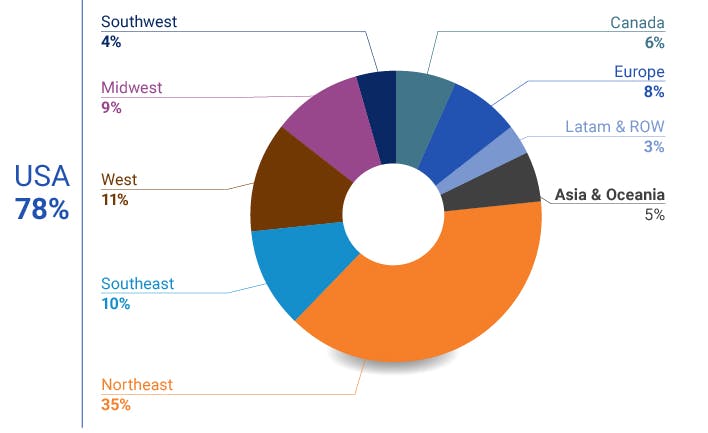 USA
78%

Southwest
4%

Midwest
9%

West
11%

Southeast
10%

Northeast
35%

Canada
6%

Europe
8%

Latam & ROW
3%

Asia & Oceania
5%