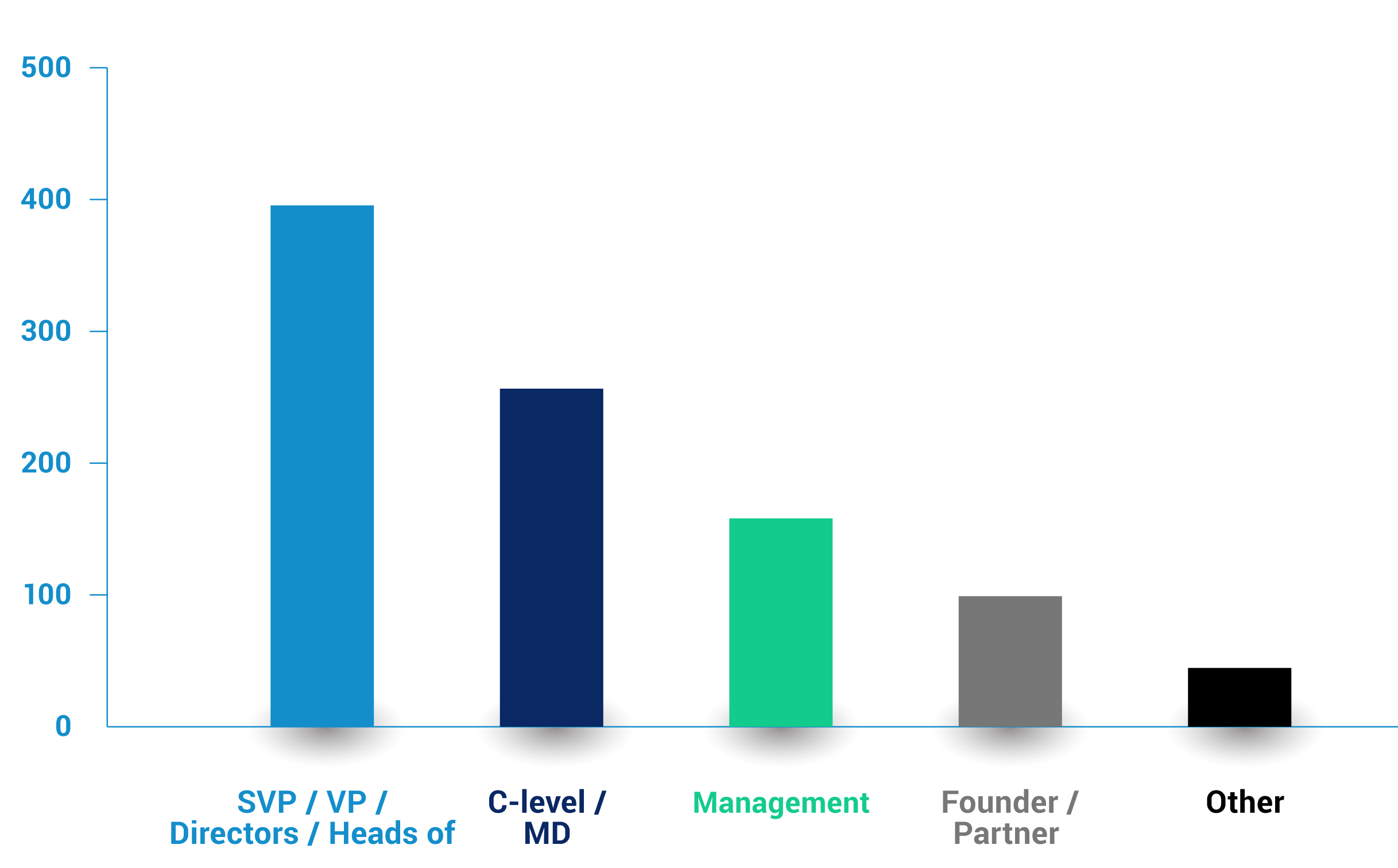 500
400
300
200
100
0

SVP / VP / Directors / Heads of
C-level / MD
Management
Founder / Partner
Other