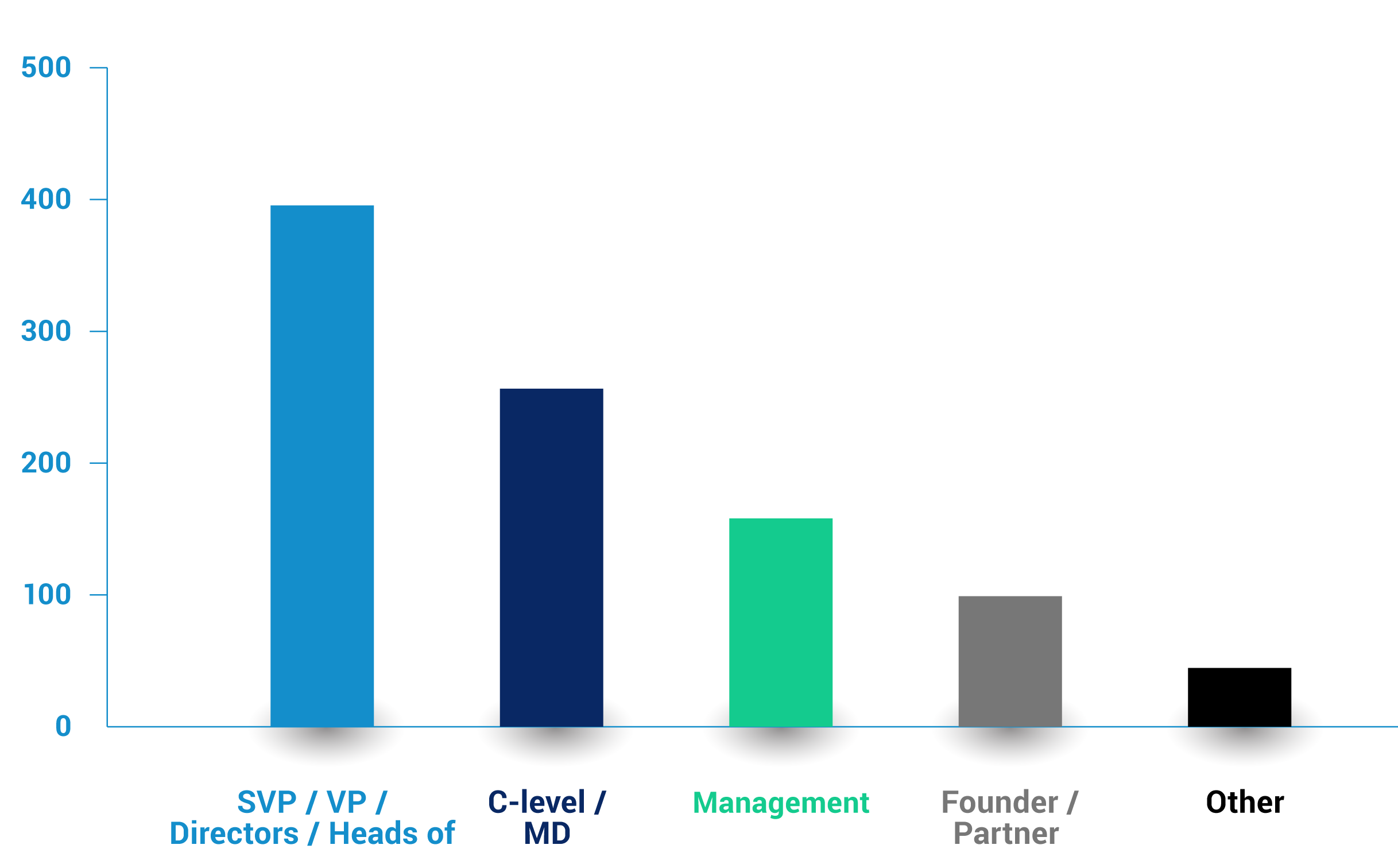 500
400
300
200
100
0

SVP / VP / Directors / Heads of

C-level / MD

Management

Founder / Partner

Other