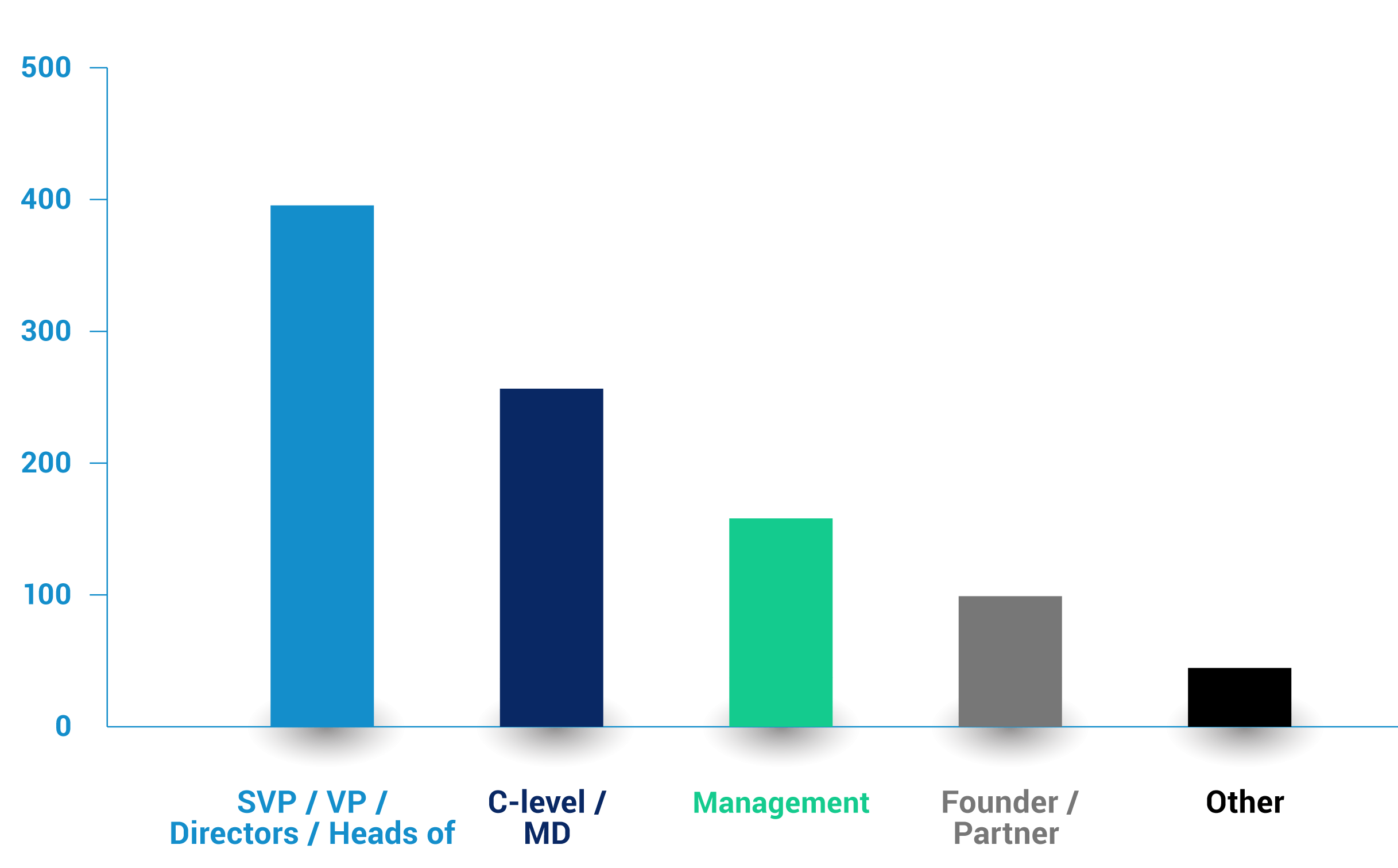 500
400
300
200
100
0

SVP / VP / Directors / Heads of
C-level / MD
Management
Founder / Partner
Other