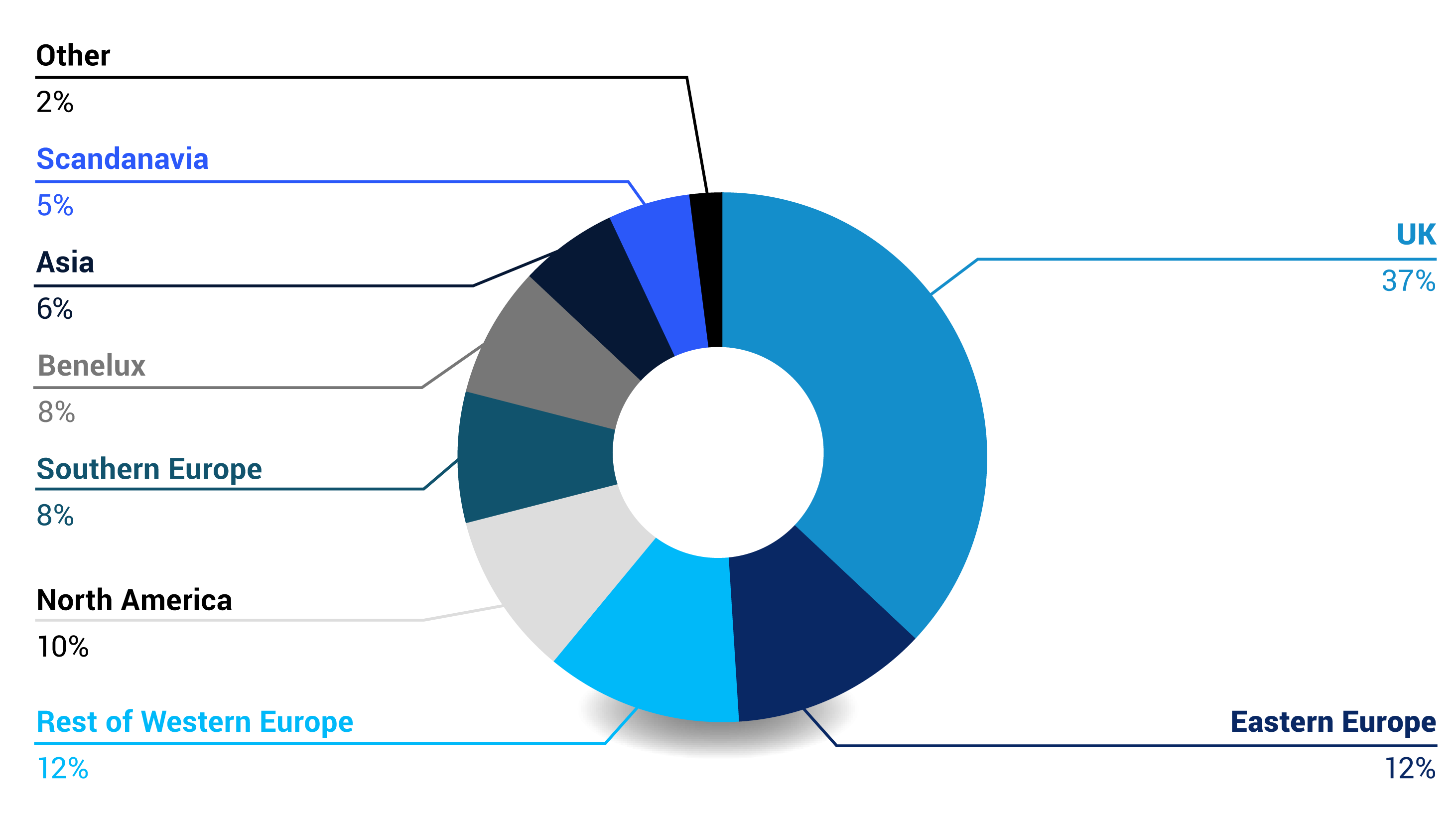 Other
2%

Scandanavia
5%

Asia
6%

Benelux
8%

Southern Europe
8%

North America
10%

Rest of Western Europe
12%

UK
37%

Eastern Europe
12%