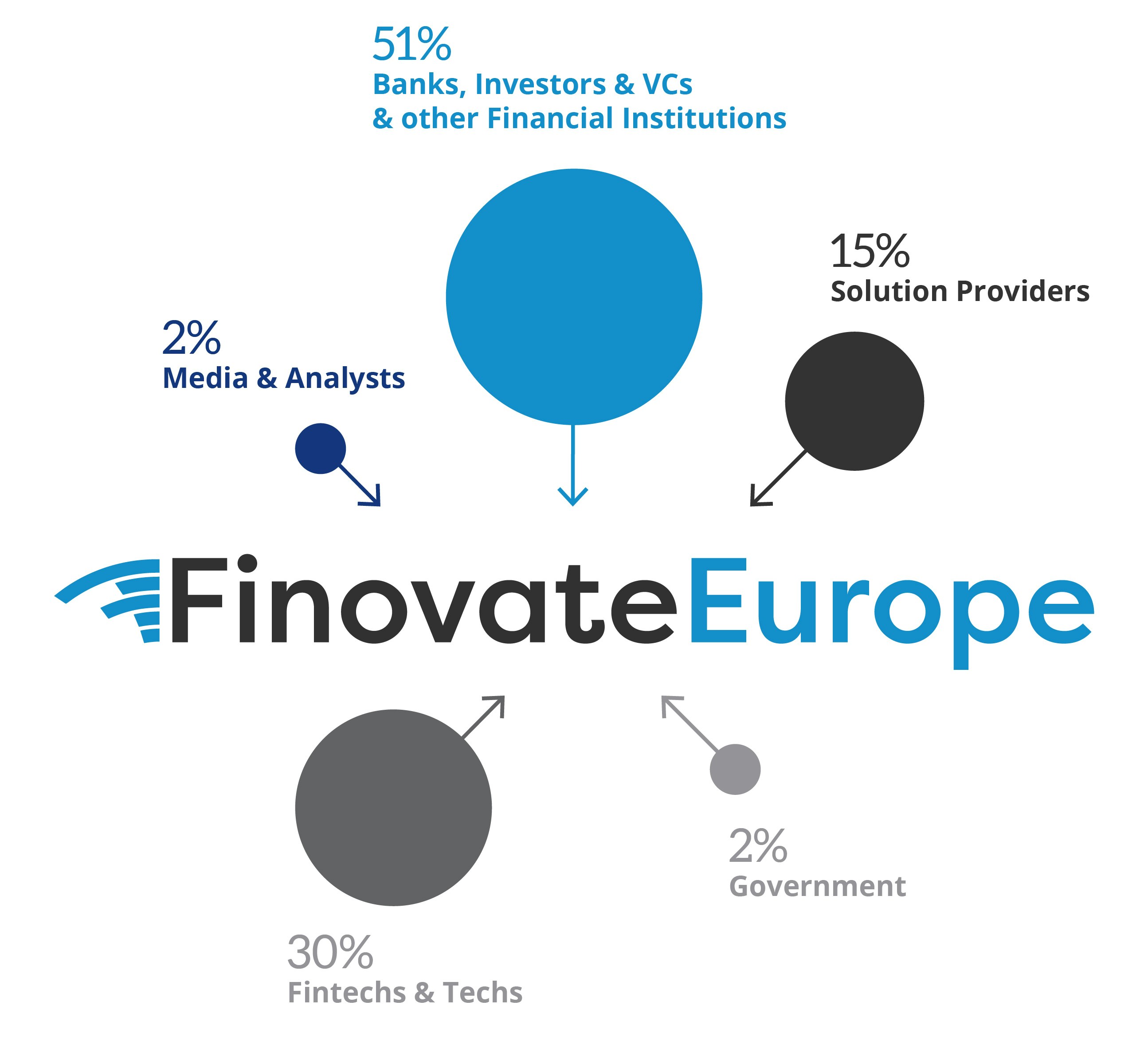 51%
Banks, Investors & VCs
& other Financial Institutions

15%
Solution Providers

2%
Media & Analysts

FinovateEurope

2%
Government

30%
Fintechs & Techs