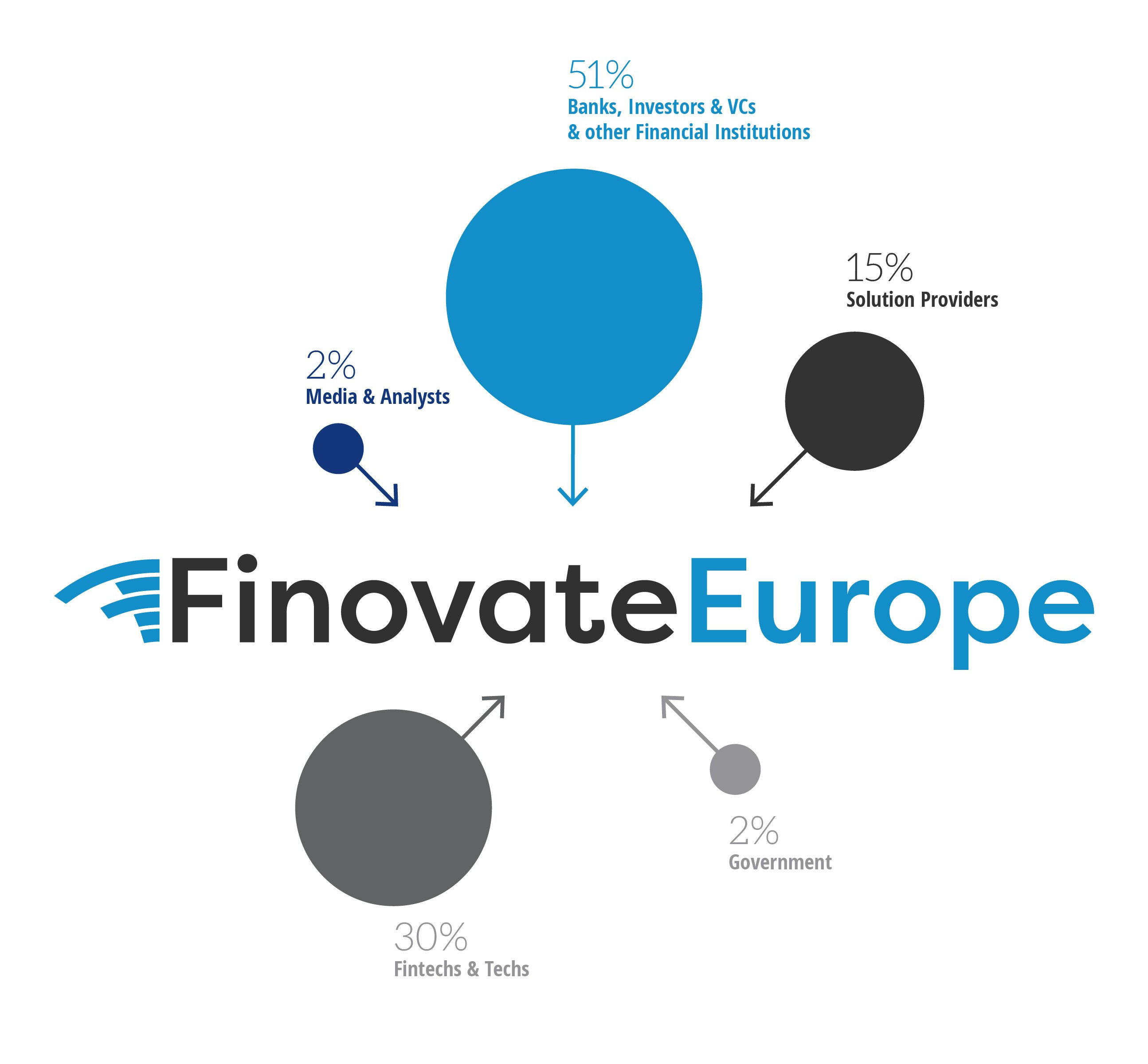 51%
Banks, Investors & VCs
& other Financial Institutions

15%
Solution Providers

2%
Media & Analysts

FinovateEurope

2%
Government

30%
Fintechs & Techs