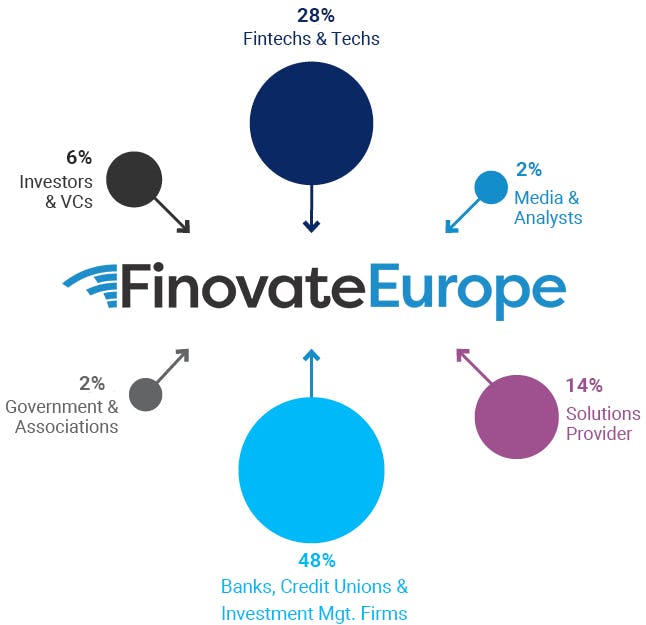 28%
Fintechs & Techs

6%
Investors & VCs

2%
Media & Analysts

FinovateEurope

2%
Government & Associations

14%
Solutions Provider

48%
Banks, Credit Unions & Investment Mgt. Firms