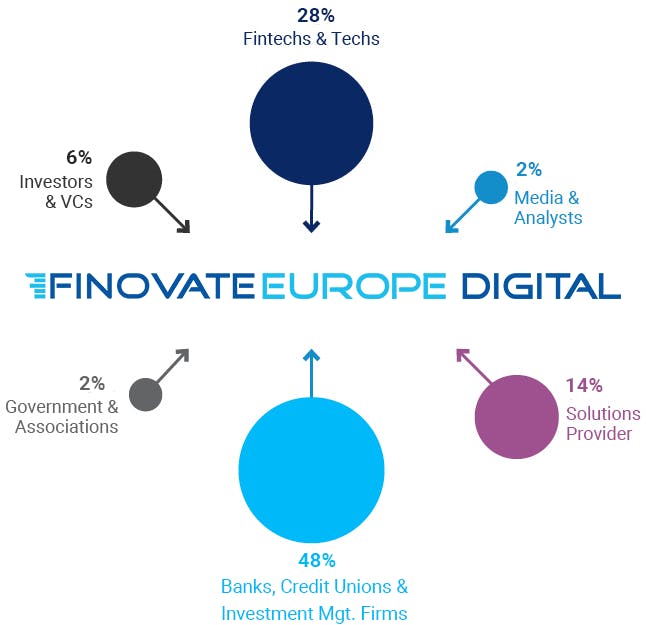 28%
Fintechs & Techs

6%
Investors & VCs

2%
Media & Analysts

FINOVATEEUROPE DIGITAL

2%
Government & Associations

14%
Solutions Provider

48%
Banks, Credit Unions & Investment Mgt. Firms