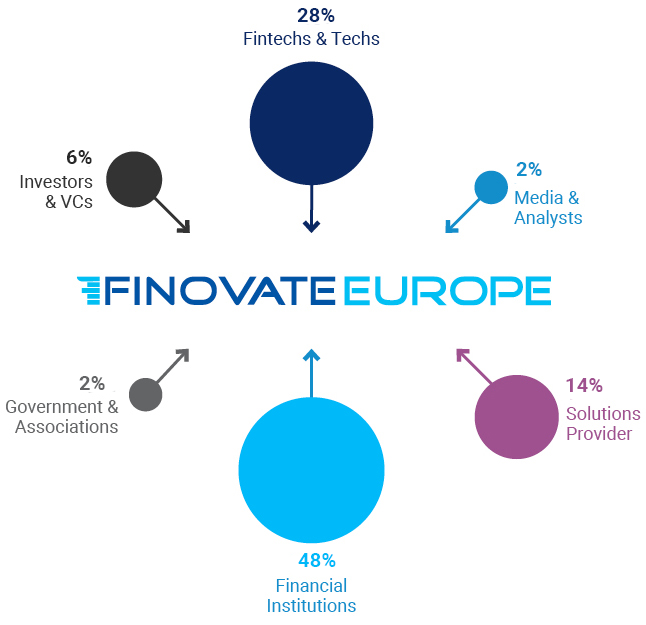 28%
Fintechs & Techs

6%
Investors & VCs

2%
Media & Analysts

FINOVATE EUROPE

2%
Government & Associations

14%
Solutions Provider

48%
Financial Institutions