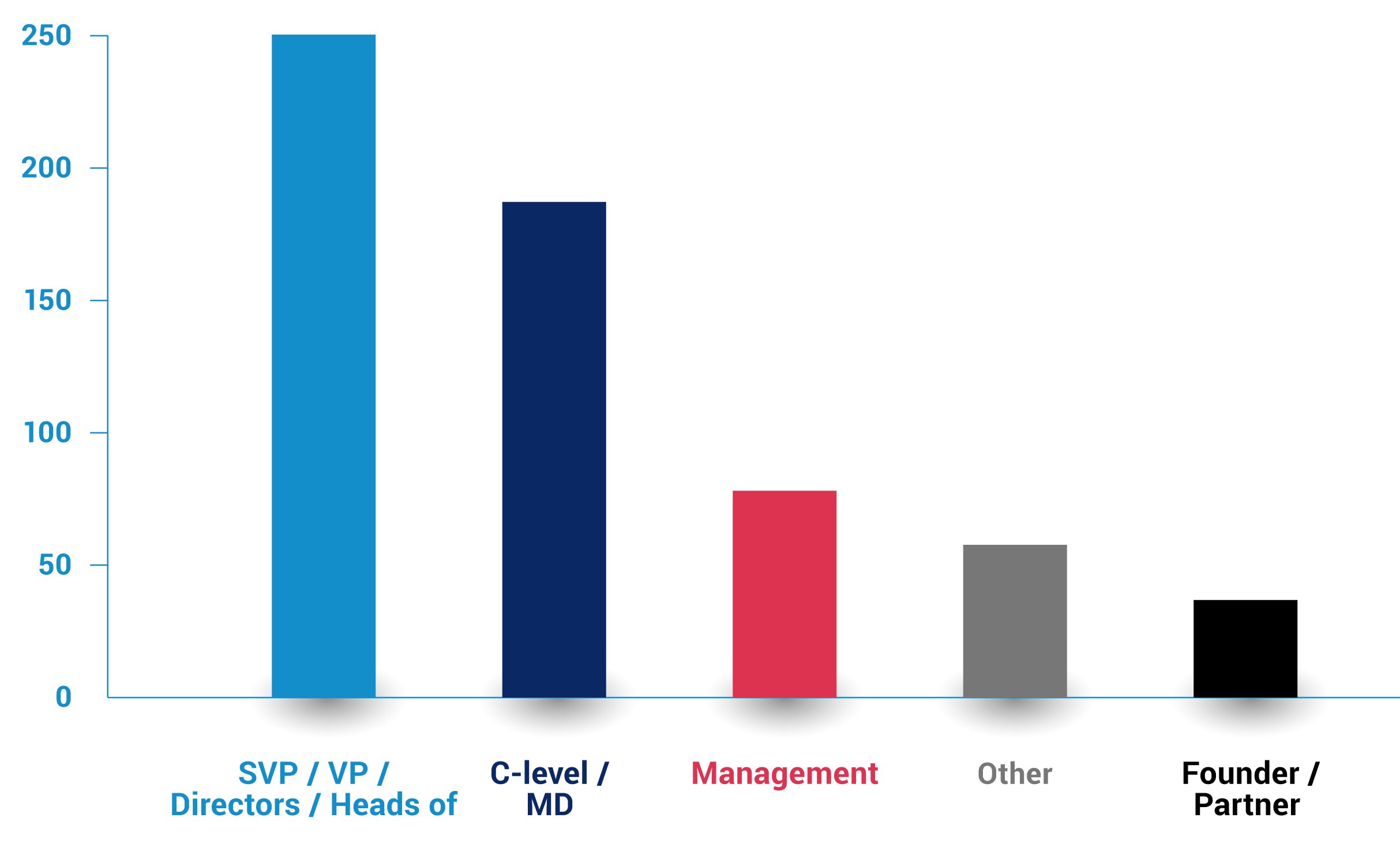 250
200
150
100
50
0

SVP / VP / Directors / Heads of
C-level / MD
Management
Other
Founder / Partner