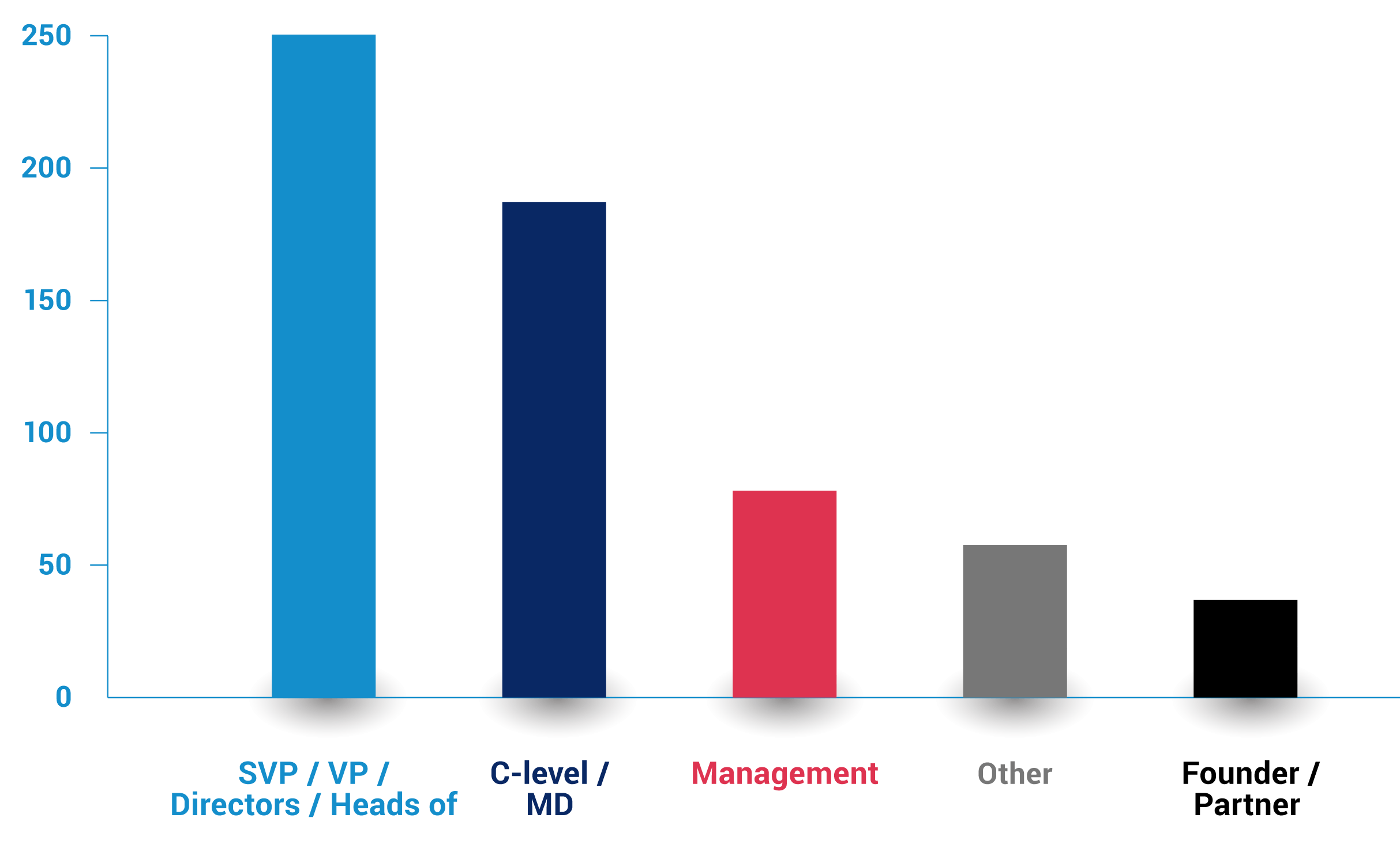 250
200
150
100
50
0

SVP / VP / Directors / Heads of
C-level / MD
Management
Other
Founder / Partner