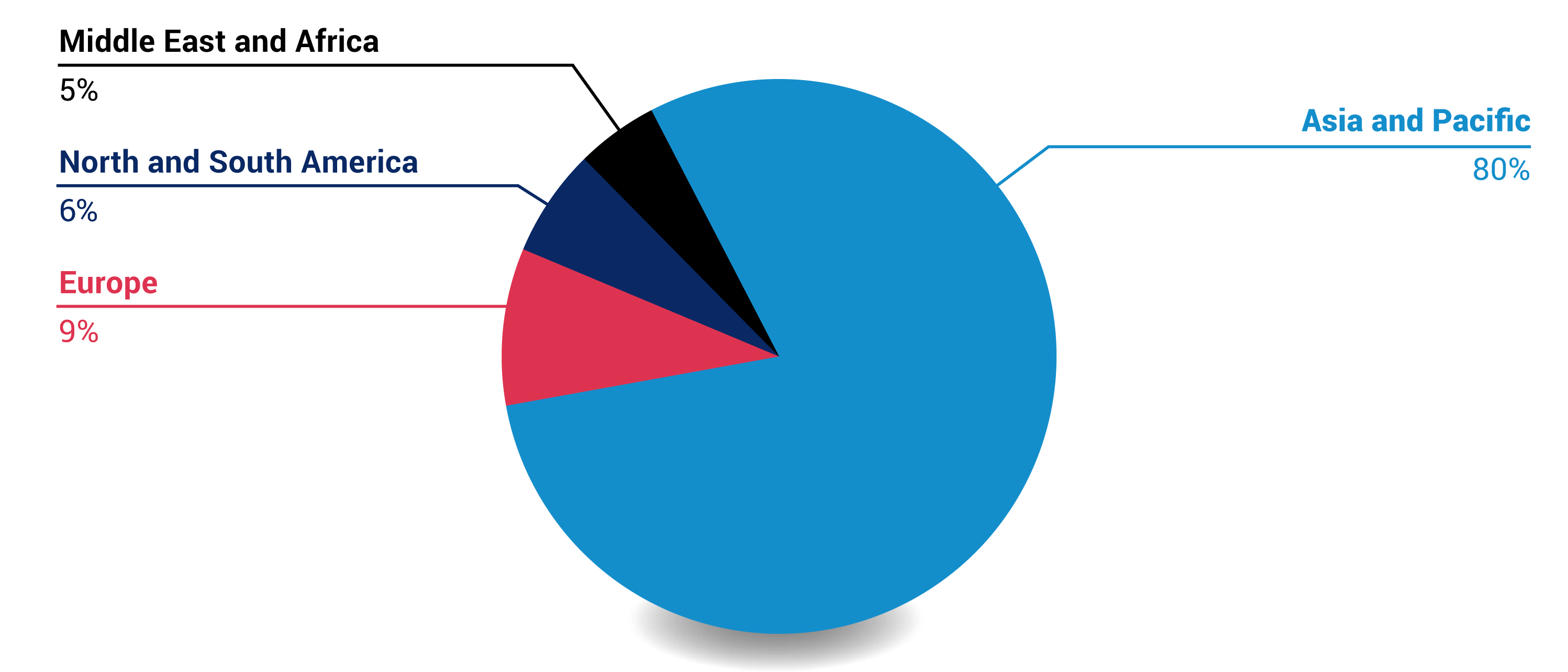 Middle East and Africa
5%

North and South America
6%

Europe
9%

Asia and Pacific
80%