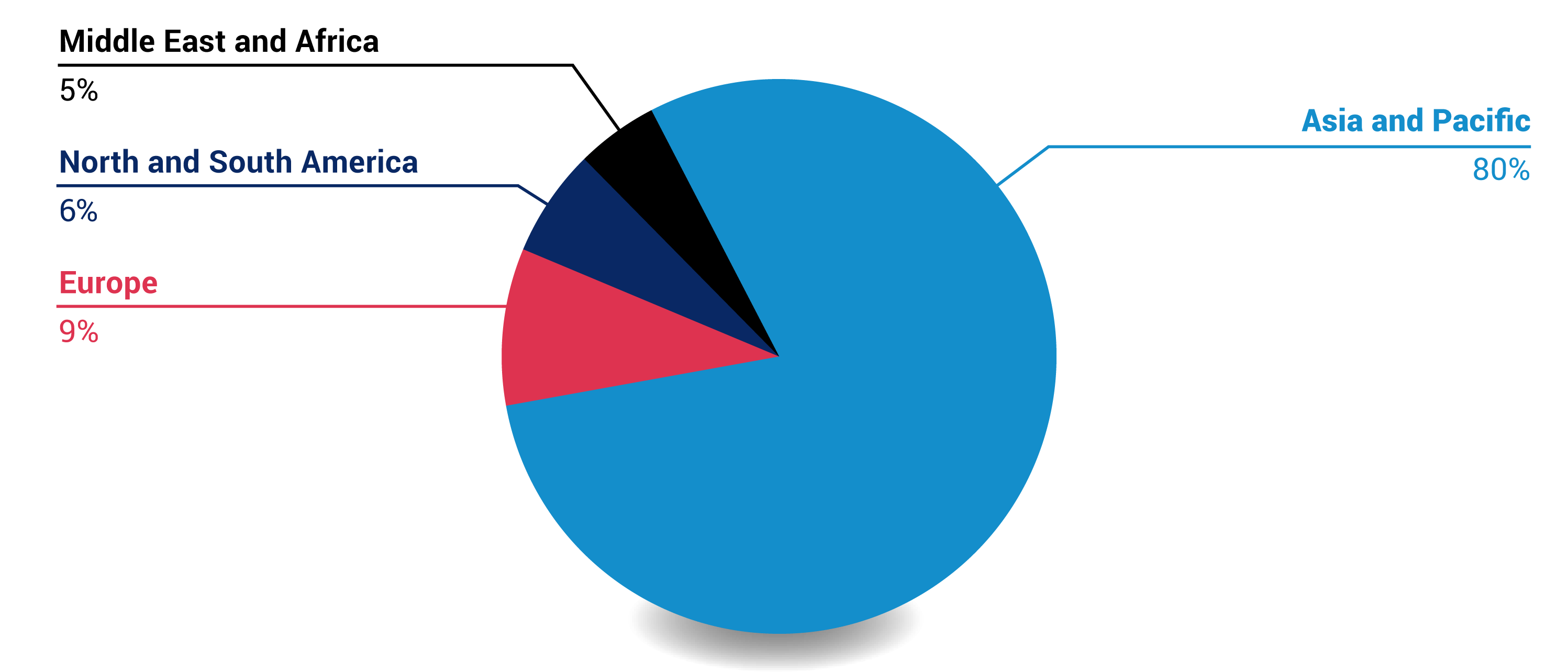 Middle East and Africa
5%

North and South America
6%

Europe
9%

Asia and Pacific
80%