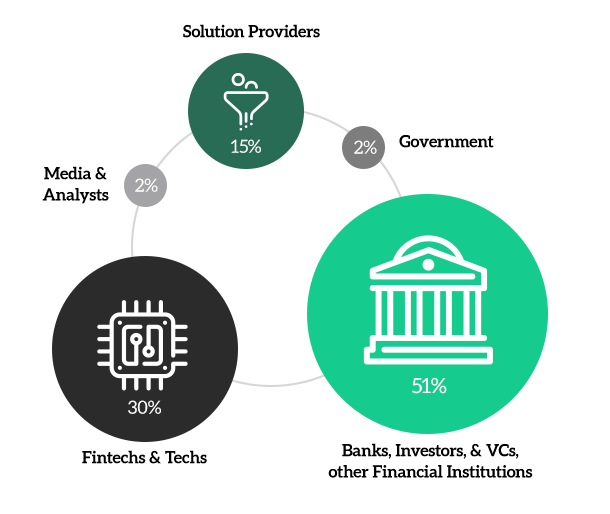 Solution Providers

15%

2%

Government

Media & Analysts

2%

30%

Fintechs & Techs

51%

Banks, Investors, & VCs, other Financial Institutions