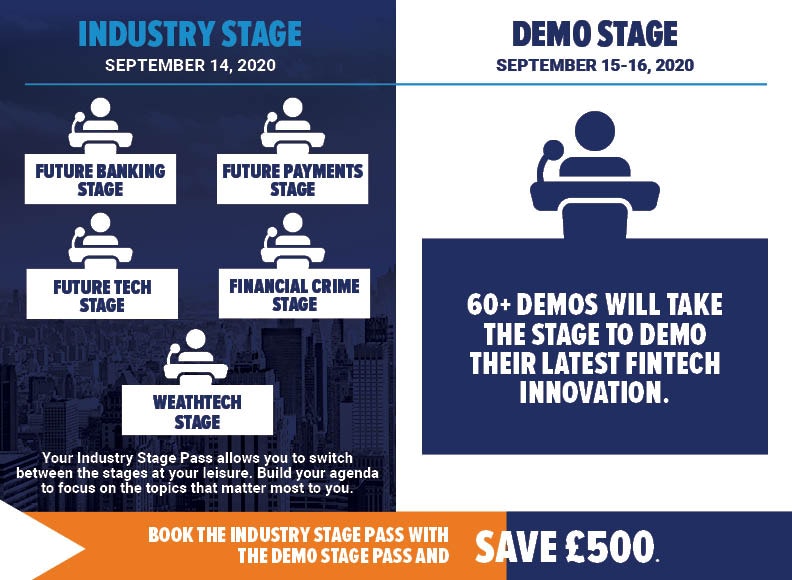 INDUSTRY STAGE
SEPTEMBER 14, 2020

FUTURE BANKING STAGE

FUTURE PAYMENTS STAGE

FUTURE TECH STAGE

FINANCIAL CRIME STAGE

WEATHTECH STAGE

Your Industry Stage Pass allows you to switch between the stages at your leisure. Build your agenda to focus on the topics that matter most to you.

DEMO STAGE
SEPTEMBER 15-16, 2020

60+ DEMOS WILL TAKE THE STAGE TO DEMO THEIR LATEST FINTECH INNOVATION.

BOOK THE INDUSTRY STAGE PASS WITH THE DEMO STAGE PASS AND SAVE £500.