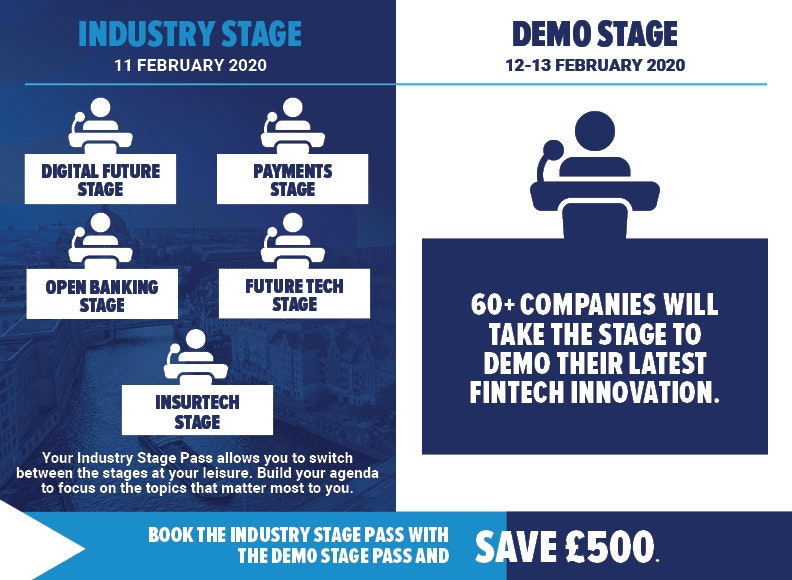 INDUSTRY STAGE
11 FEBRUARY 2020

DIGITAL FUTURE STAGE

PAYMENTS STAGE

OPEN BANKING STAGE

FUTURE TECH STAGE

INSURTECH STAGE

Your Industry Stage Pass allows you to switch between the stages at your leisure. Build your agenda to focus on the topics that matter most to you.

DEMO STAGE
12-13 FEBRUARY 2020

60+ COMPANIES WILL TAKE THE STAGE TO DEMO THEIR LATEST FINTECH INNOVATION.

BOOK THE INDUSTRY STAGE PASS WITH THE DEMO STAGE PASS AND SAVE £500.