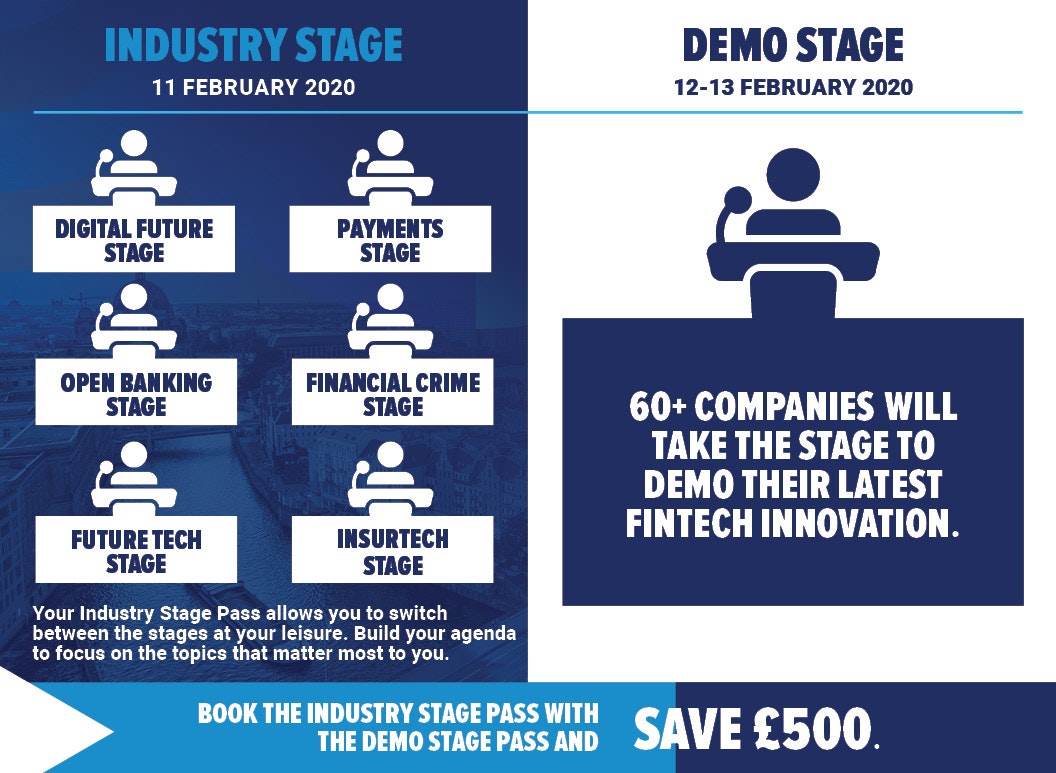 INDUSTRY STAGE
11 FEBRUARY 2020

DIGITAL FUTURE STAGE

PAYMENTS STAGE

OPEN BANKING STAGE

FINANCIAL CRIME STAGE

FUTURE TECH STAGE

INSURTECH STAGE

Your Industry Stage Pass allows you to switch between the stages at your leisure. Build your agenda to focus on the topics that matter most to you.

DEMO STAGE
12-13 FEBRUARY 2020

60+ COMPANIES WILL TAKE THE STAGE TO DEMO THEIR LATEST FINTECH INNOVATION.

BOOK THE INDUSTRY STAGE PASS WITH THE DEMO STAGE PASS AND SAVE £500.