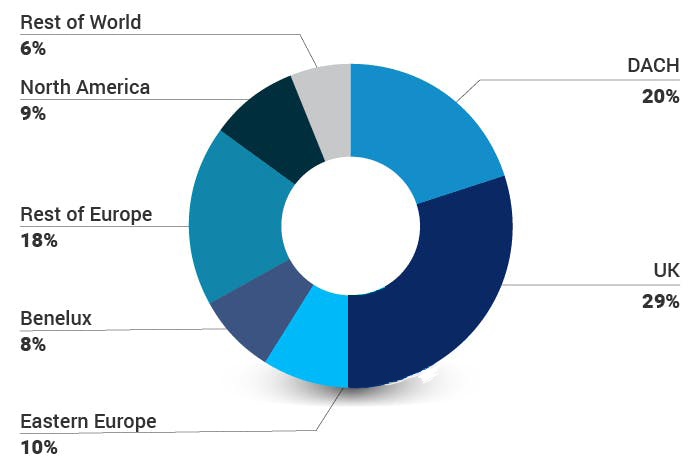 Rest of World
6%

North America
9%

Rest of Europe
18%

Benelux
8%

Eastern Europe
10%

DACH
20%

UK
29%