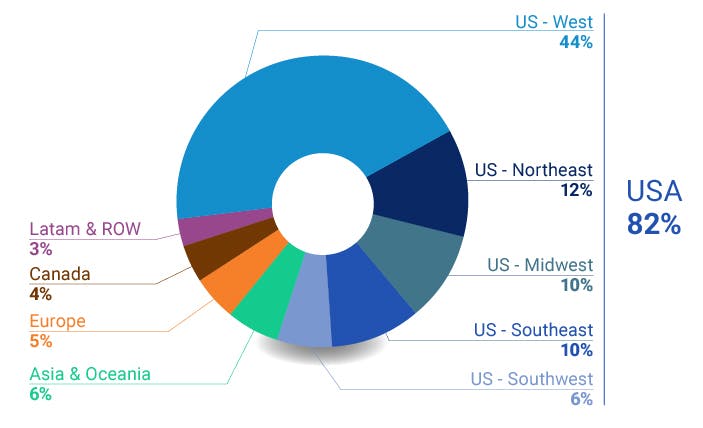 US - West
44%

US - Northeast
12%

US - Midwest
10%

US - Southeast
10%

US - Southwest
6%

USA
82%

Latam & ROW
3%

Canada
4%

Europe
5%

Asia & Oceania
6%