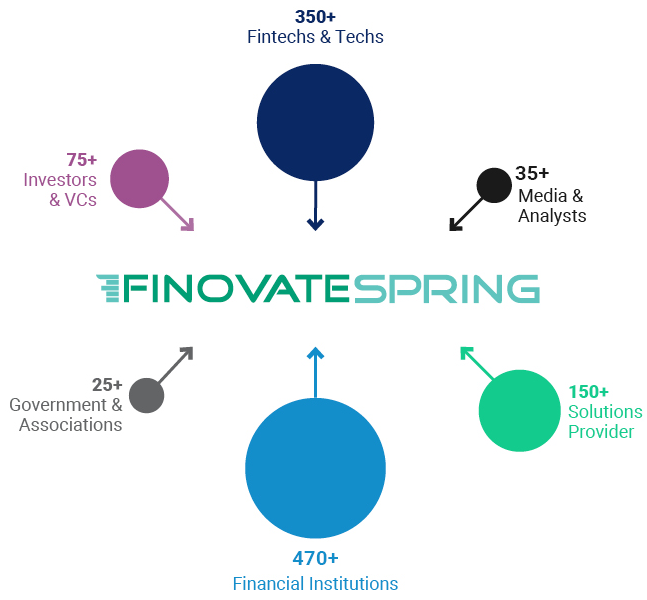 350+
Fintechs & Techs

75+
Investors
& VCs

35+
Media &
Analysts

FINOVATESPRING

25+
Government &
Associations

150+
Solutions
Provider

470+
Financial Institutions