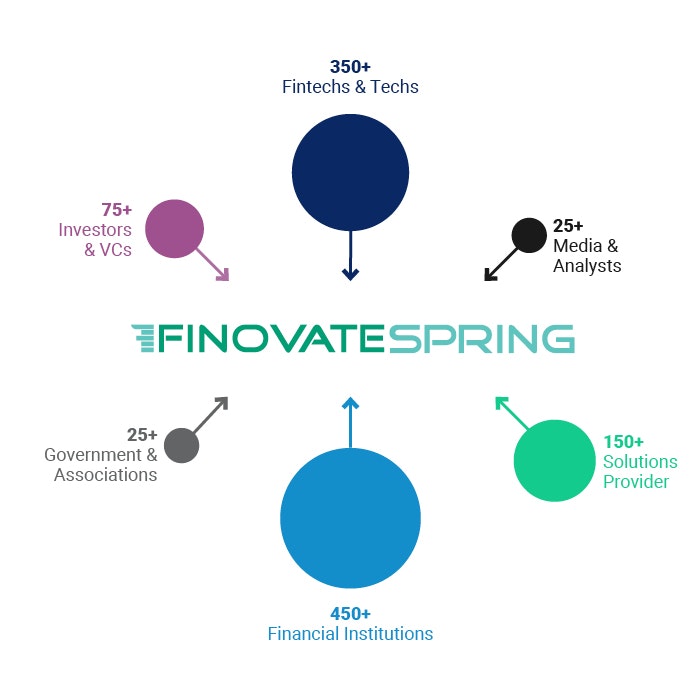 350+
Fintechs & Techs

75+
Investors & VCs

25+
Media & Analysts

FINOVATESPRING

25+
Government & Associations

150+
Solutions Provider

450+
Financial Institutions