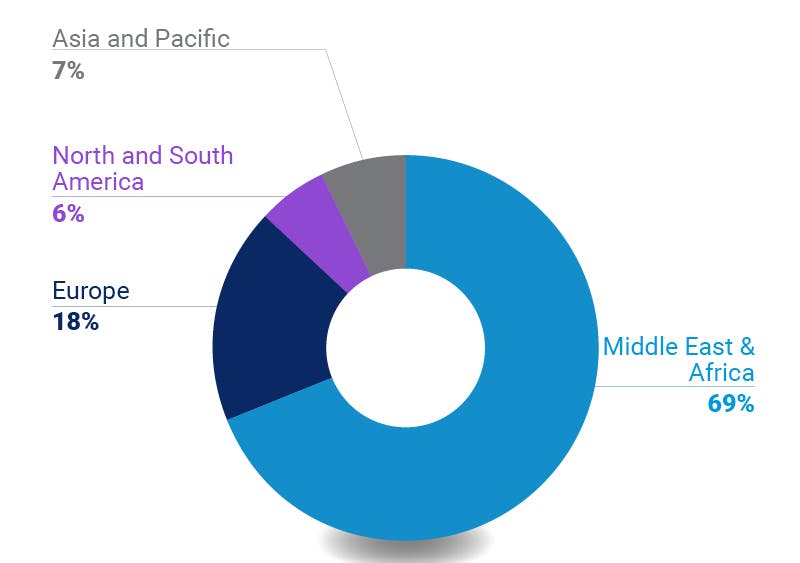 Asia and Pacific
7%

North and South America
6%

Europe
18%

Middle East & Africa
69%