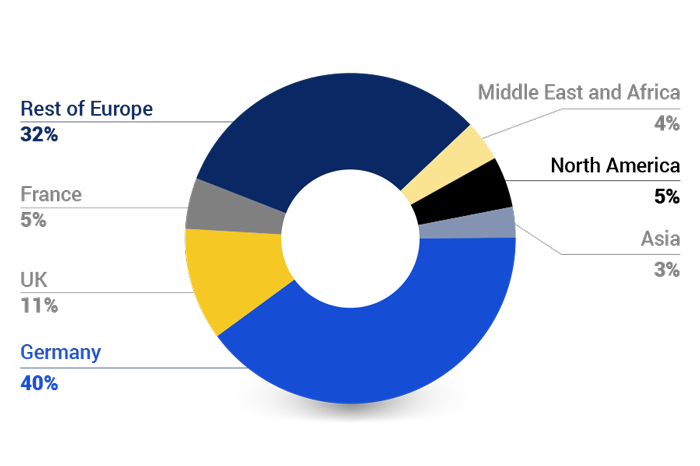 Rest of Europe
32%

France
5%

UK
11%

Germany
40%

Middle East and Africa
4%

North America
5%

Asia
3%