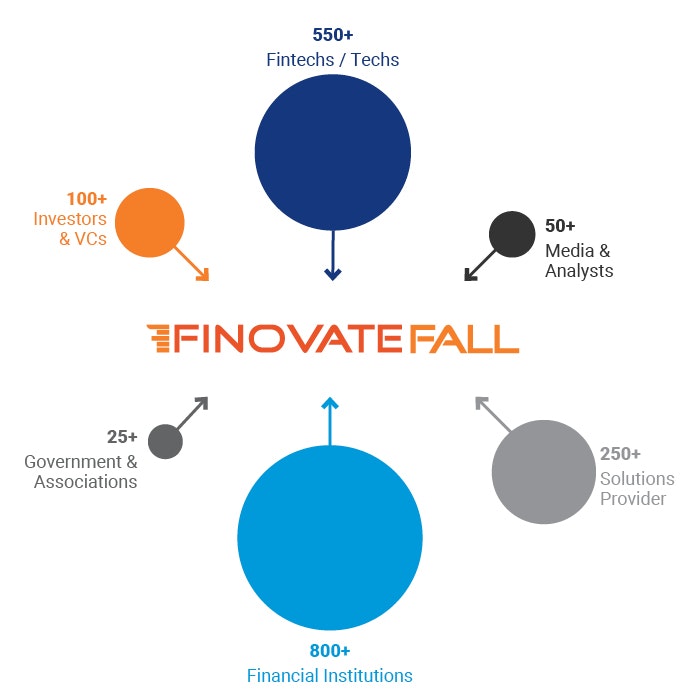 550+
Fintechs / Techs

100+
Investors
& VCs

50+
Media &
Analysts

FINOVATEFALL

25+
Government &
Associations

250+
Solutions
Provider

800+
Financial Institutions