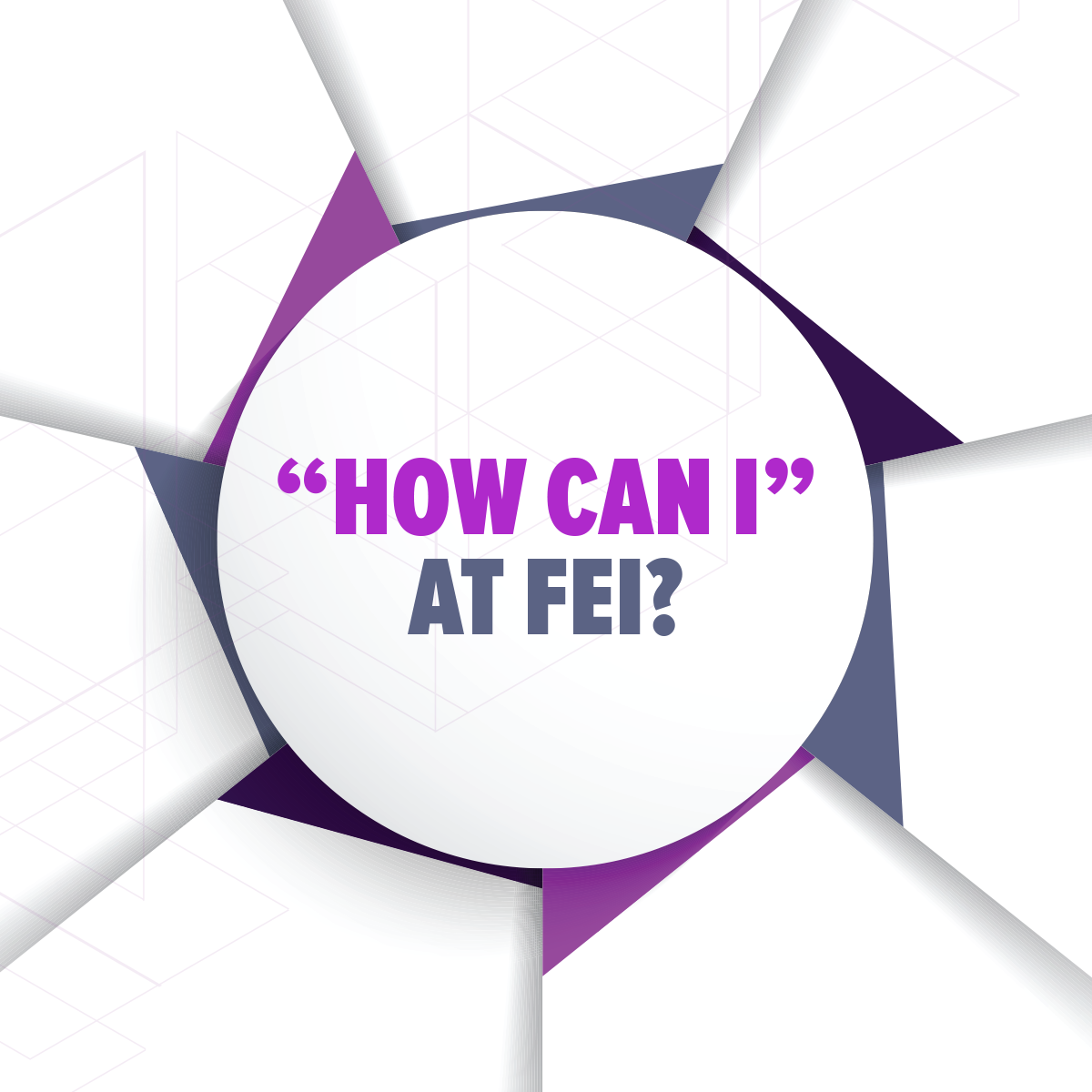 “HOW CAN I”
AT FEI?