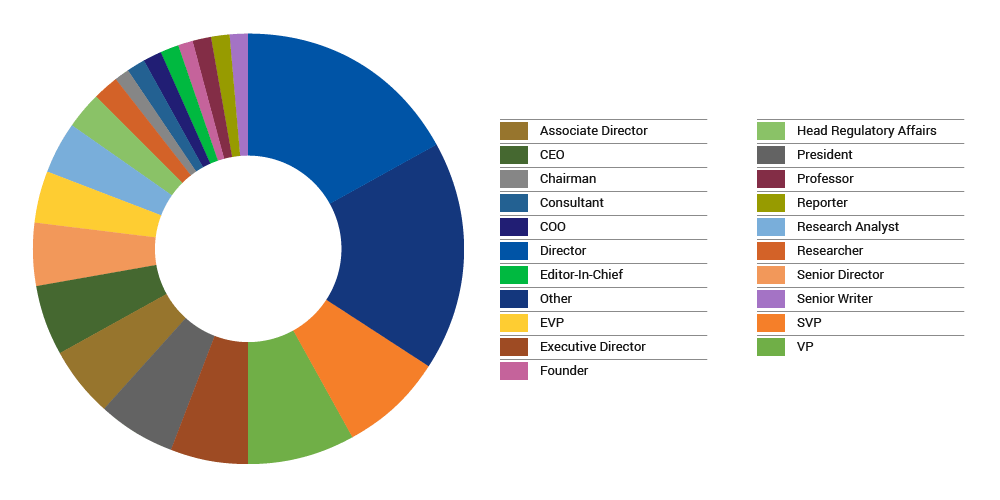 Associate Director
CEO
Chairman
Consultant
COO
Director
Editor-In-Chief
Other
EVP
Executive Director
Founder

Head Regulatory Affairs
President
Professor
Reporter
Research Analyst
Researcher
Senior Director
Senior Writer
SVP
VP