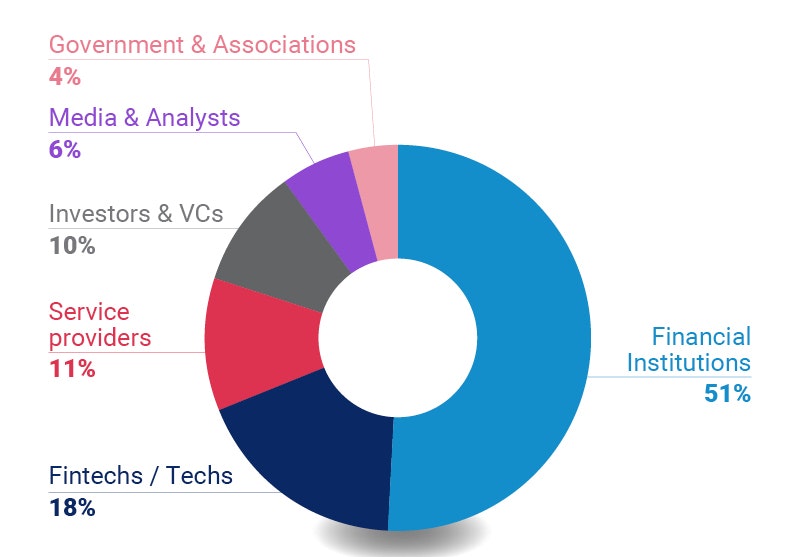 Government & Associations
4%

Media & Analysts
6%

Investors & VCs
10%

Service providers
11%

Fintechs / Techs
18%

Financial Institutions
51%