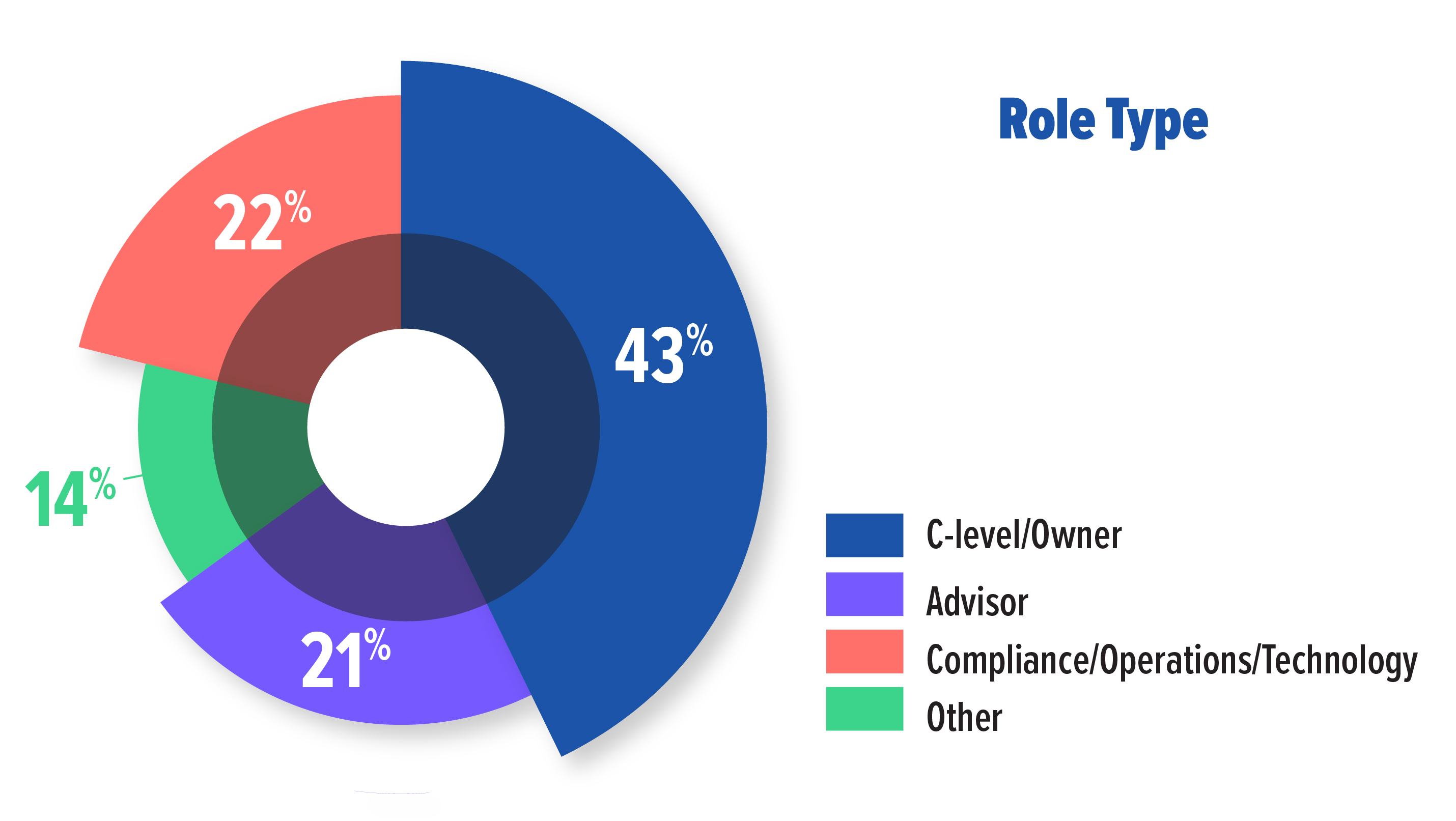 Role Type

22%

43%

14%

21%

C-level/Owner
Advisor
Compliance/Operations/Technology
Other