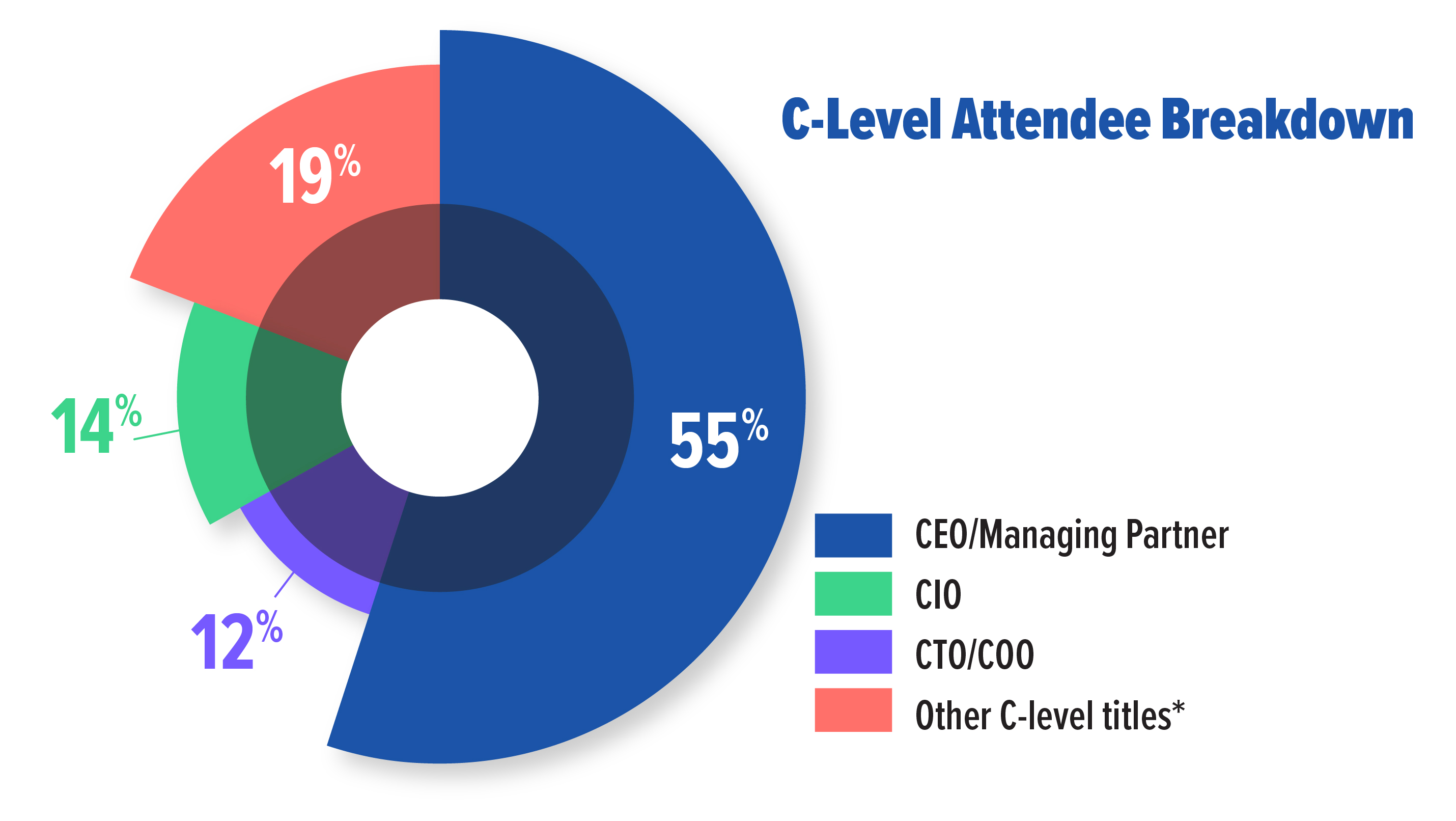 C-Level Attendee Breakdown

19%

14%

12%

55%

CEO/Managing Partner
CIO
CTO/COO
Other C-level titles*