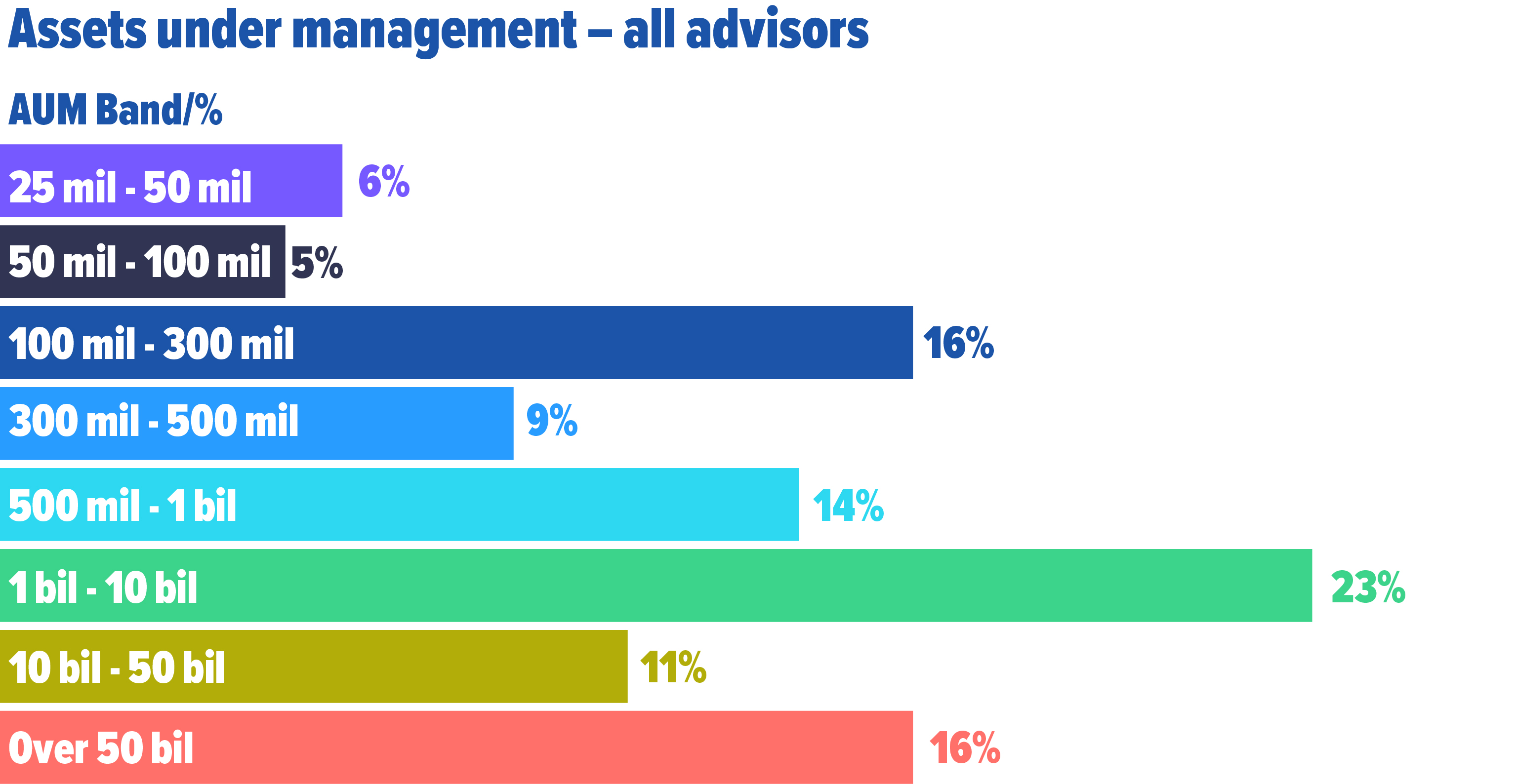 Assets under management – all advisors

AUM Band/%

25 mil - 50 mil 6%

50 mil - 100 mil 5%

100 mil - 300 mil 16%

300 mil - 500 mil 9%

500 mil - 1 bil 14%

1 bil - 10 bil 23%

10 bil - 50 bil 11%

Over 50 bil 16%