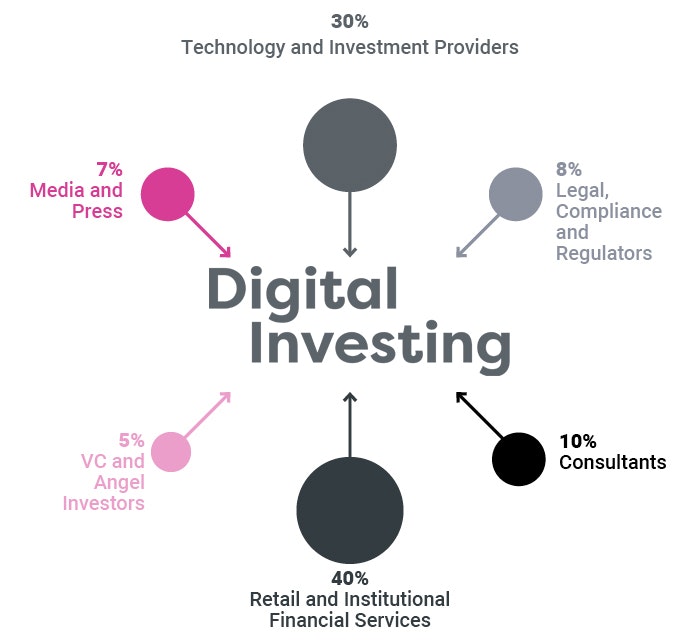 30%
Technology and Investment Providers

7%
Media and Press

8%
Legal, Compliance and Regulators

Digital Investing

5%
VC and Angel Investors

10%
Consultants

40%
Retail and Institutional Financial Services