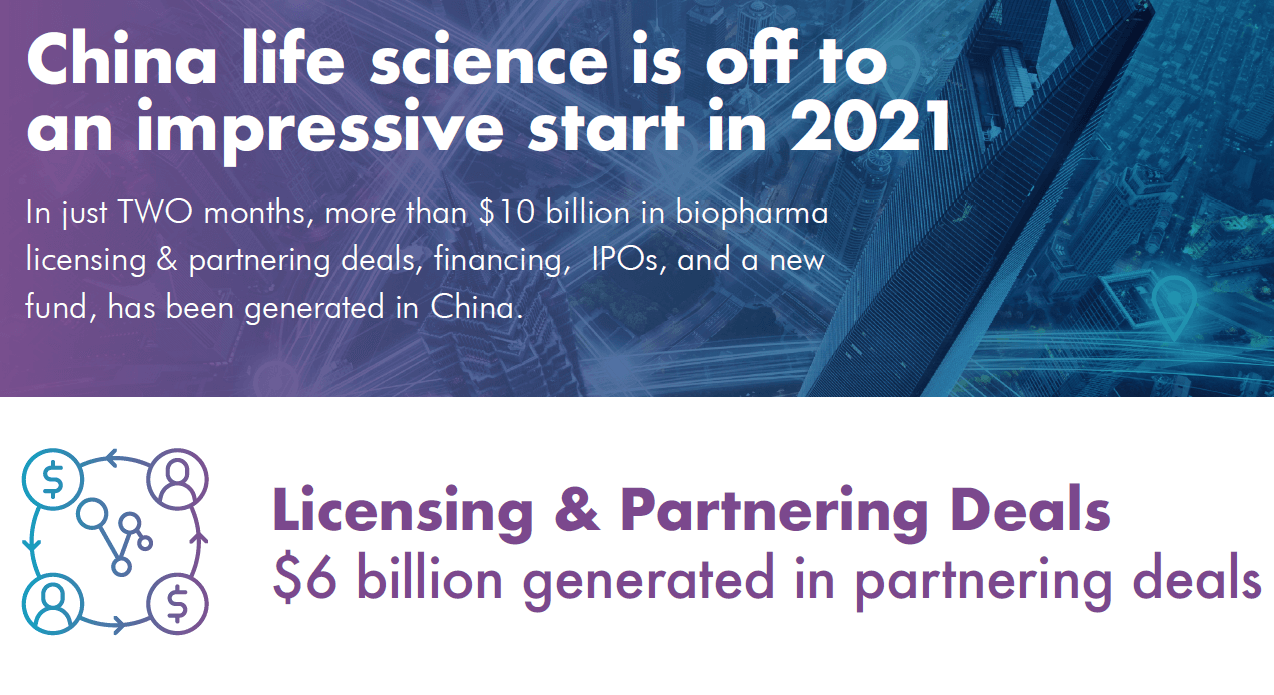 China life science is off to an impressive start in 2021

In just TWO months, more than \$10 billion in biopharma licensing & partnering deals, financing,  IPOs, and a new fund, has been generated in China.

Licensing & Partnering Deals
\$6 billion generated in partnering deals