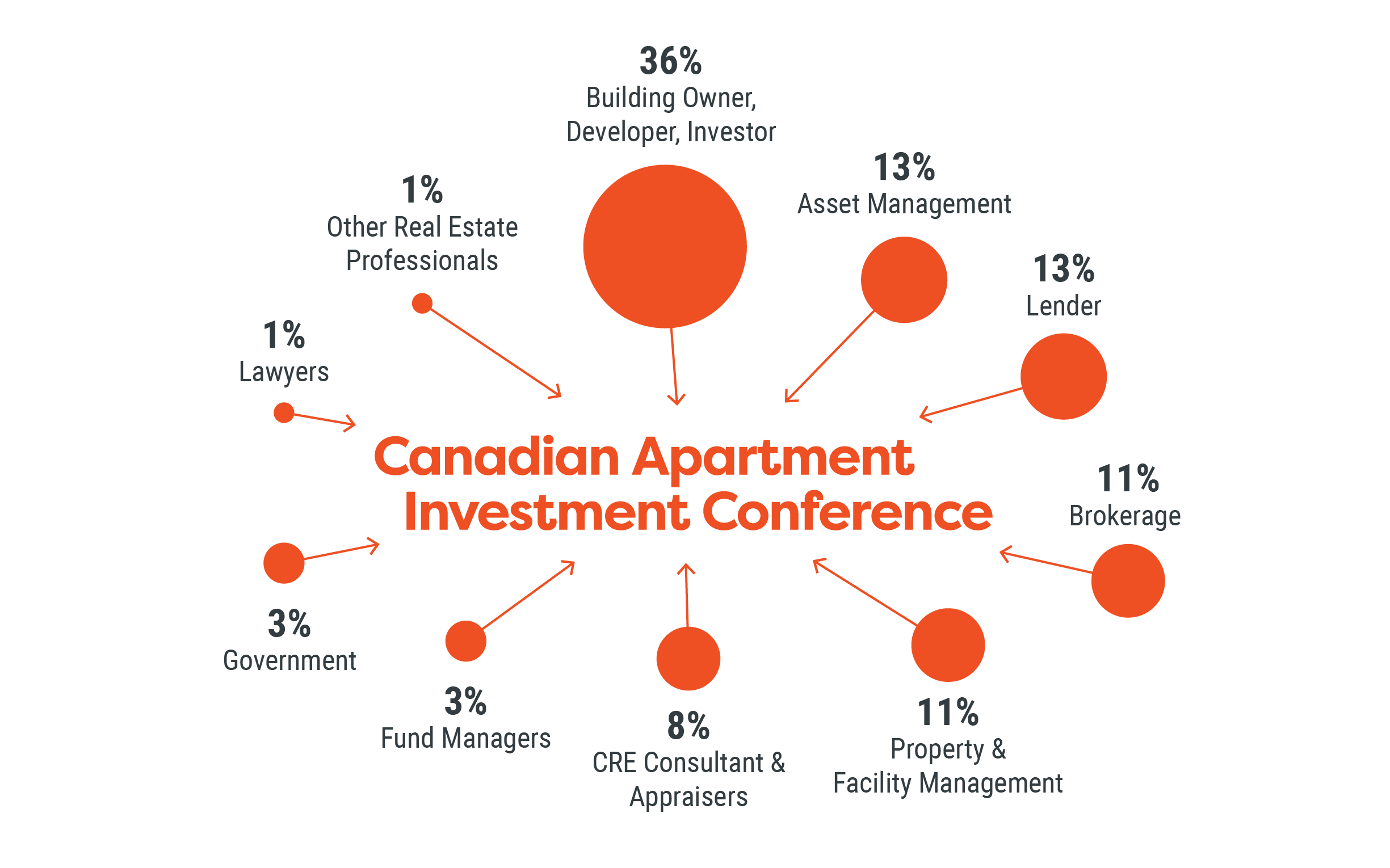 36%
Building Owner, Developer, Investor

1%
Other Real Estate Professionals

13%
Asset Management

13%
Lender

1%
Lawyers

Canadian Apartment Investment Conference

11%
Brokerage

3%
Government

3%
Fund Managers

8%
CRE Consultant & Appraisers

11%
Property & Facility Management