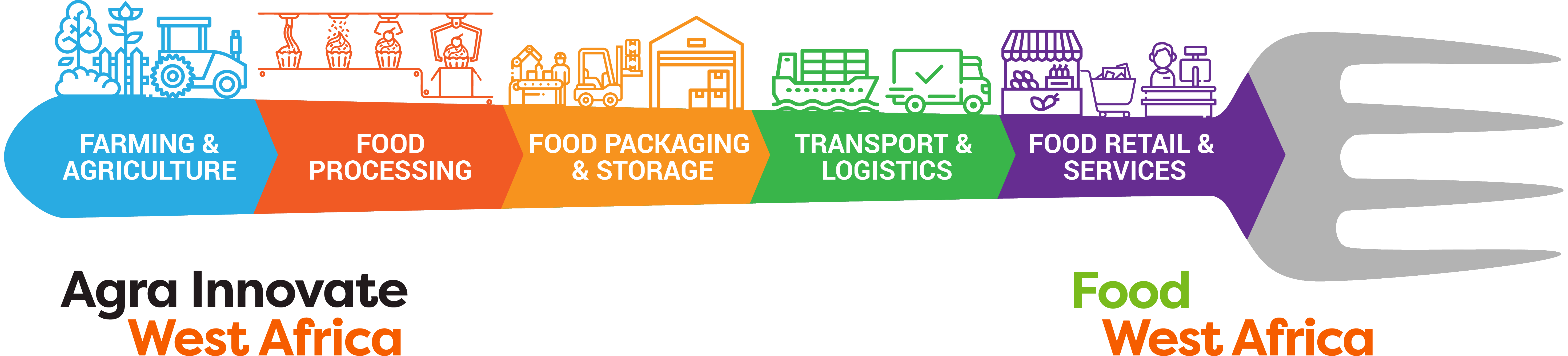 FARMING & AGRICULTURE

FOOD PROCESSING

FOOD PACKAGING & STORAGE

TRANSPORT & LOGISTICS

FOOD RETAIL & SERVICES

Agra Innovate
West Africa

Food
West Africa