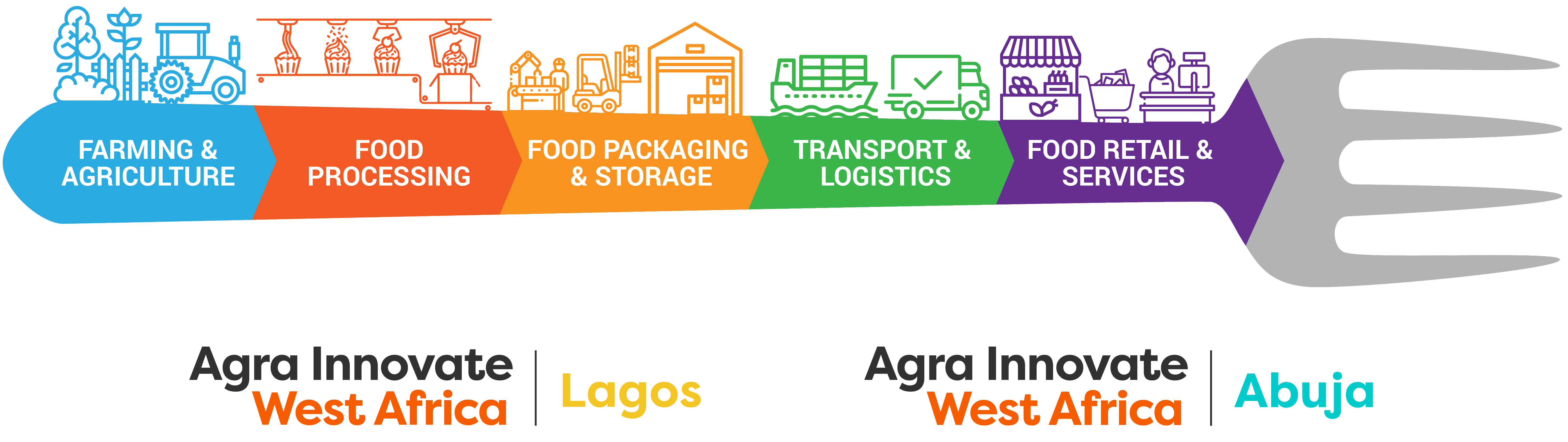 FARMING & AGRICULTURE

FOOD PROCESSING

FOOD PACKAGING & STORAGE

TRANSPORT & LOGISTICS

FOOD RETAIL & SERVICES

Agra Innovate West Africa | Lagos

Agra Innovate West Africa | Abuja